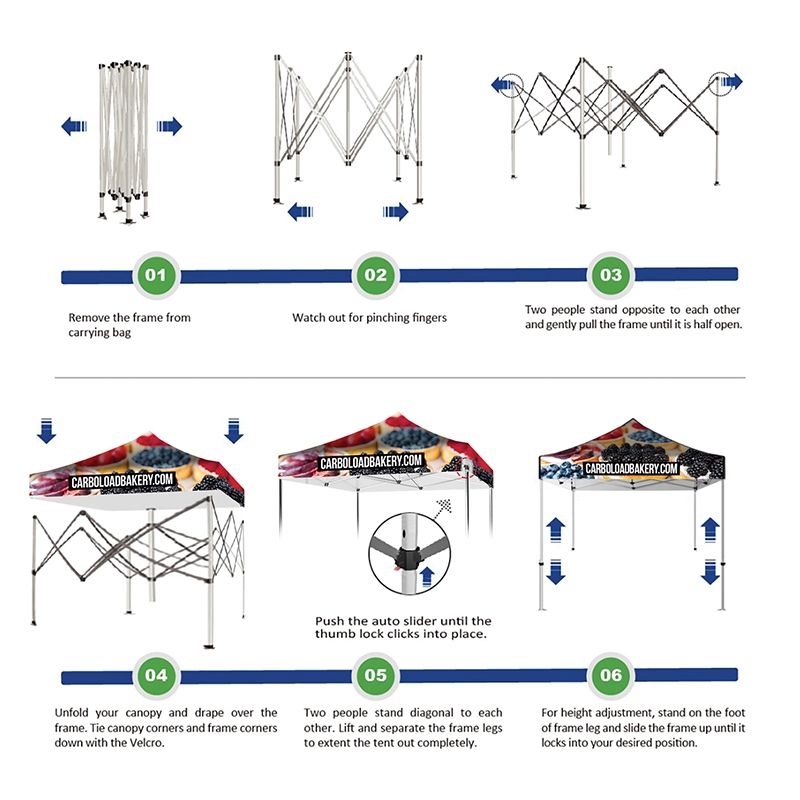 01

Remove the frame from carrying bag

02

Watch out for pinching fingers

03

Two people stand opposite to each other and gently pull the frame until it is half open.

CARBOLOADBAKERY.COM

CARBOLOADBAKERY.COM

CARBOLOADBAKERY.COM

Push the auto slider until the thumb lock clicks into place.

04

Unfold your canopy and drape over the frame. Tie canopy corners and frame corners down with the Velcro.

05

Two people stand diagonal to each other. Lift and separate the frame legs to extent the tent out completely.

06

For height adjustment, stand on the foot of frame leg and slide the frame up until it locks into your desired position.